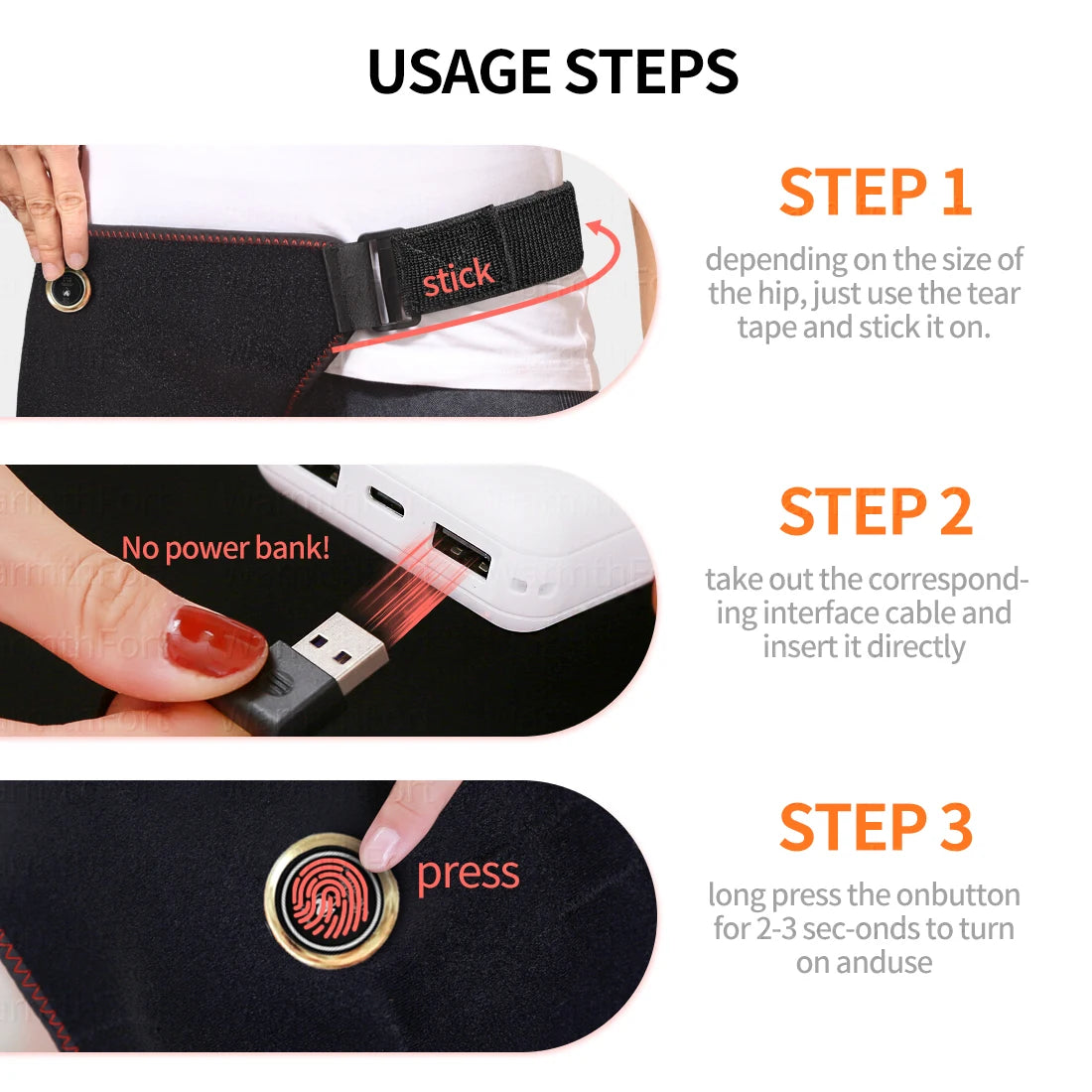 USAGE STEPS

stick

STEP 1

depending on the size of the hip, just use the tear tape and stick it on.

No power bank!

STEP 2

take out the corresponding interface cable and insert it directly

press

STEP 3

long press the onbutton for 2-3 sec-onds to turn on anduse